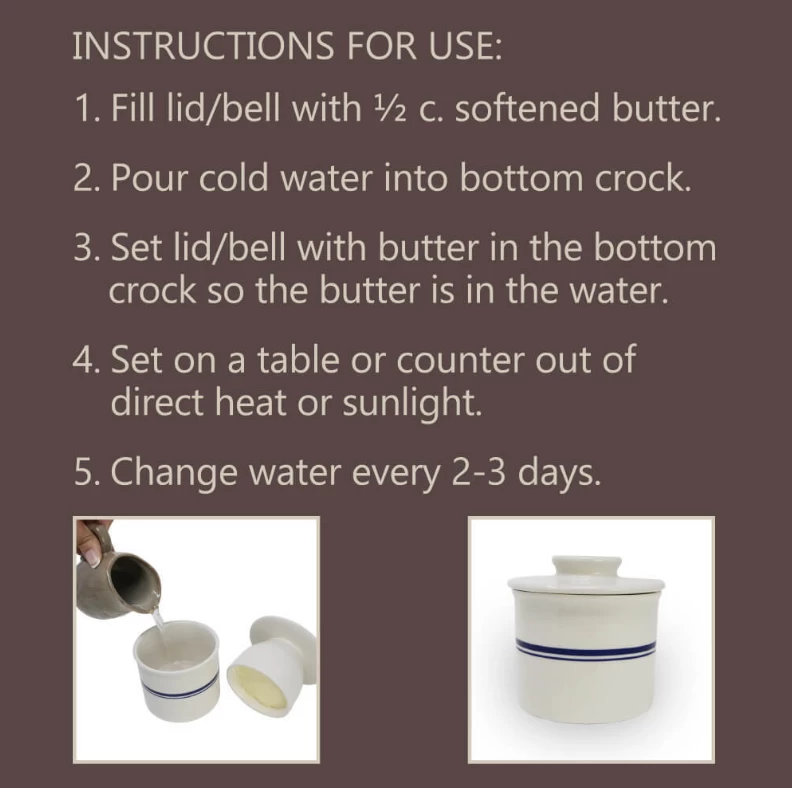 INSTRUCTIONS FOR USE:

1. Fill lid/bell with ½ c. softened butter.

2. Pour cold water into bottom crock.

3. Set lid/bell with butter in the bottom crock so the butter is in the water.

4. Set on a table or counter out of direct heat or sunlight.

5. Change water every 2-3 days.